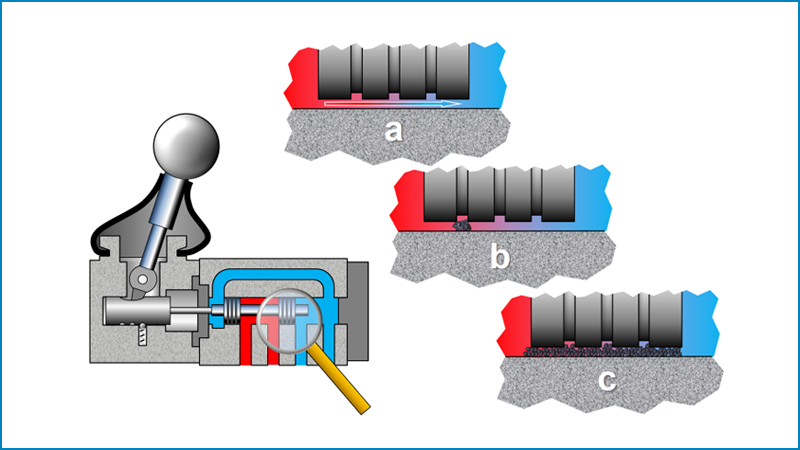 a

b

c